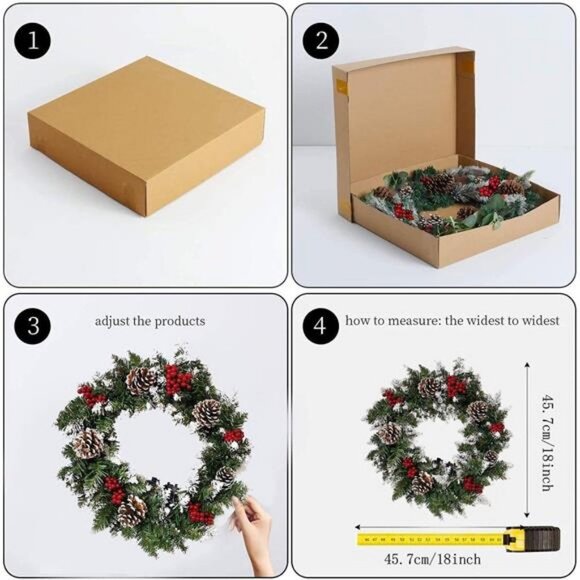 1

2

3

adjust the products

4

how to measure: the widest to widest

45.7cm/18inch

45.7cm/18inch